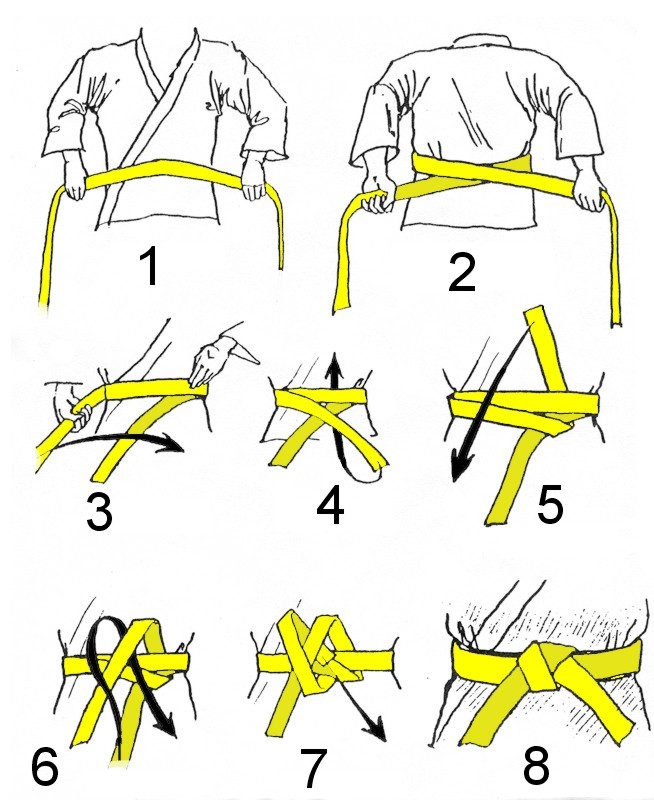 1

2

3

4

5

6

7

8